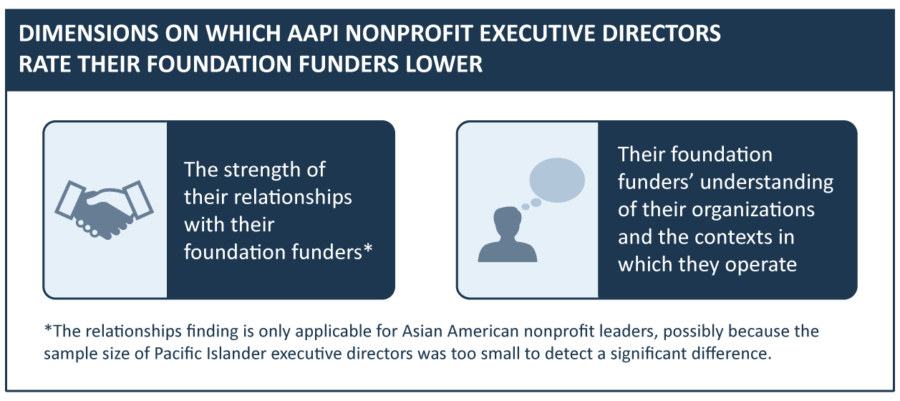 DIMENSIONS ON WHICH AAPI NONPROFIT EXECUTIVE DIRECTORS RATE THEIR FOUNDATION FUNDERS LOWER

The strength of their relationships with their foundation funders*

Their foundation funders' understanding of their organizations and the contexts in which they operate

*The relationships finding is only applicable for Asian American nonprofit leaders, possibly because the sample size of Pacific Islander executive directors was too small to detect a significant difference.